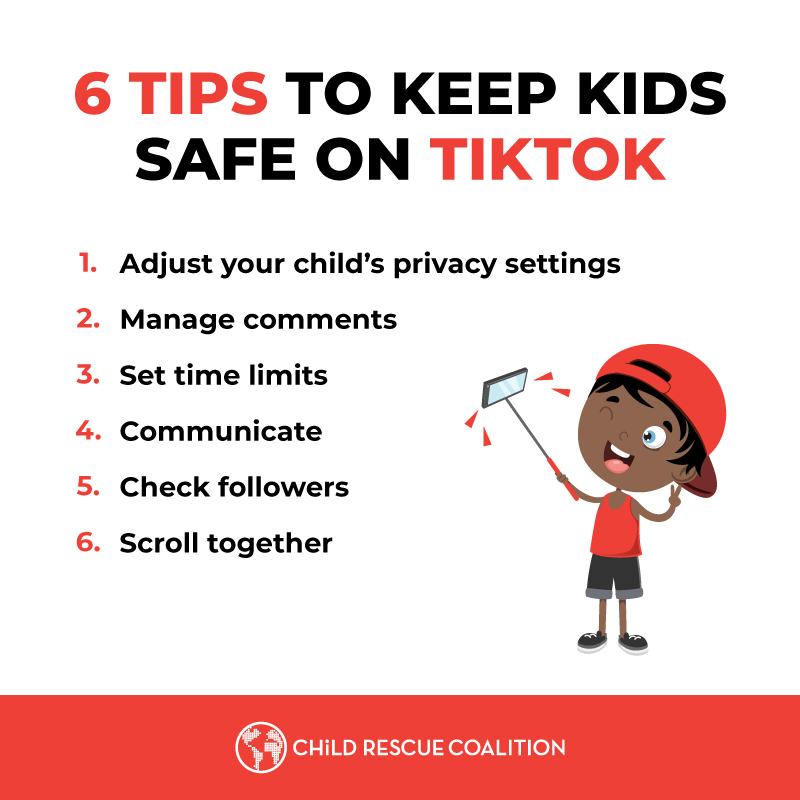 6 TIPS TO KEEP KIDS SAFE ON TIKTOK

1. Adjust your child's privacy settings
2. Manage comments
3. Set time limits
4. Communicate
5. Check followers
6. Scroll together

CHiLD RESCUE COALITION